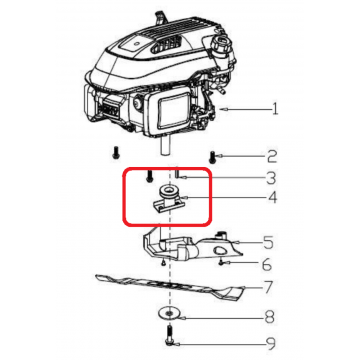 1
2
3
4
5
6
7
8
9