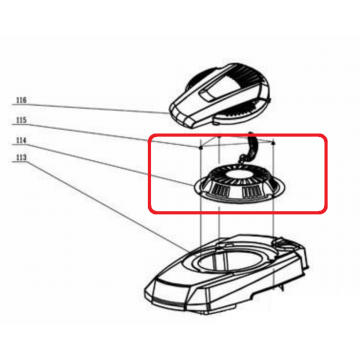 116
115
114
113